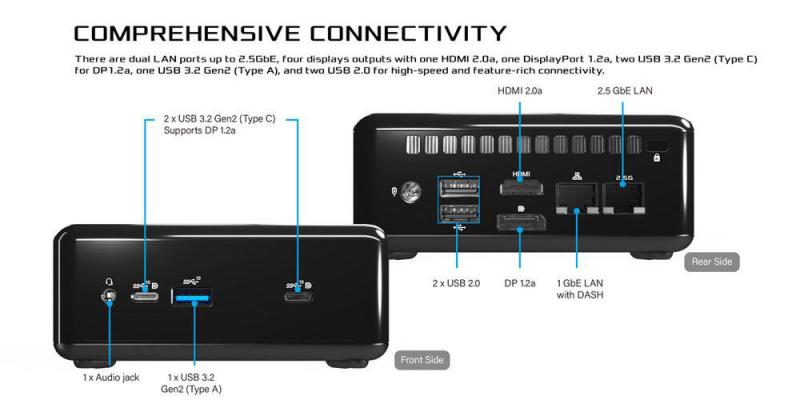 COMPREHENSIVE CONNECTIVITY

There are dual LAN ports up to 2.5GbE, four displays outputs with one HDMI 2.0a, one DisplayPort 1.2a, two USB 3.2 Gen2 (Type C) for DP1.2a, one USB 3.2 Gen2 (Type A), and two USB 2.0 for high-speed and feature-rich connectivity.

2 x USB 3.2 Gen2 (Type C) Supports DP 1.2a

HDMI 2.0a

2.5 GbE LAN

HDMI

2.5G

2 x USB 2.0

DP 1.2a

1 GbE LAN with DASH

Rear Side

1 x Audio jack

1 x USB 3.2 Gen2 (Type A)

Front Side