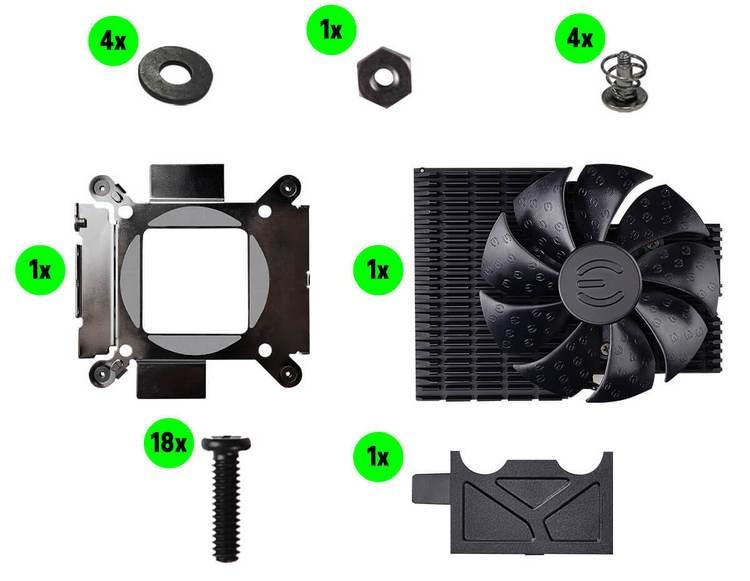 4x

1x

4x

1x

1x

18x

1x