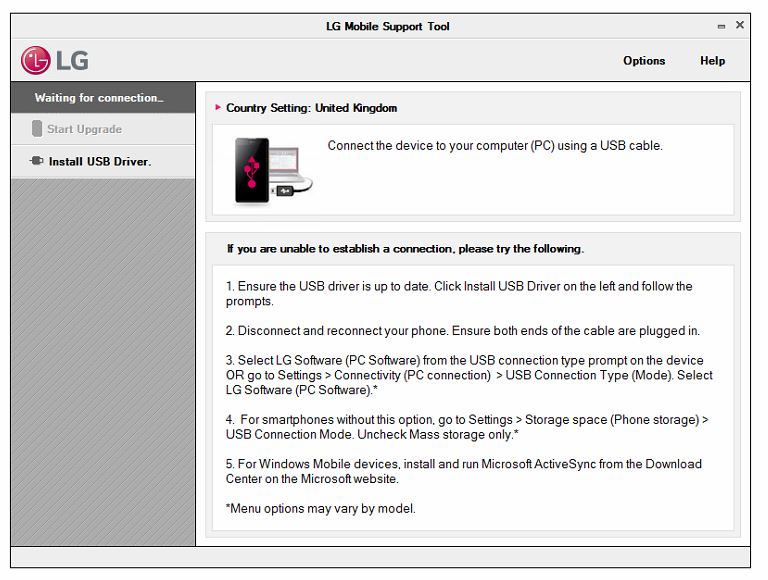 LG Mobile Support Tool

LG

Options Help

Waiting for connection...

Start Upgrade

Install USB Driver.

Country Setting: United Kingdom

Connect the device to your computer (PC) using a USB cable.

If you are unable to establish a connection, please try the following.

1. Ensure the USB driver is up to date. Click Install USB Driver on the left and follow the prompts.

2. Disconnect and reconnect your phone. Ensure both ends of the cable are plugged in.

3. Select LG Software (PC Software) from the USB connection type prompt on the device OR go to Settings > Connectivity (PC connection) > USB Connection Type (Mode). Select LG Software (PC Software).*

4. For smartphones without this option, go to Settings > Storage space (Phone storage) > USB Connection Mode. Uncheck Mass storage only.*

5. For Windows Mobile devices, install and run Microsoft ActiveSync from the Download Center on the Microsoft website.

*Menu options may vary by model.